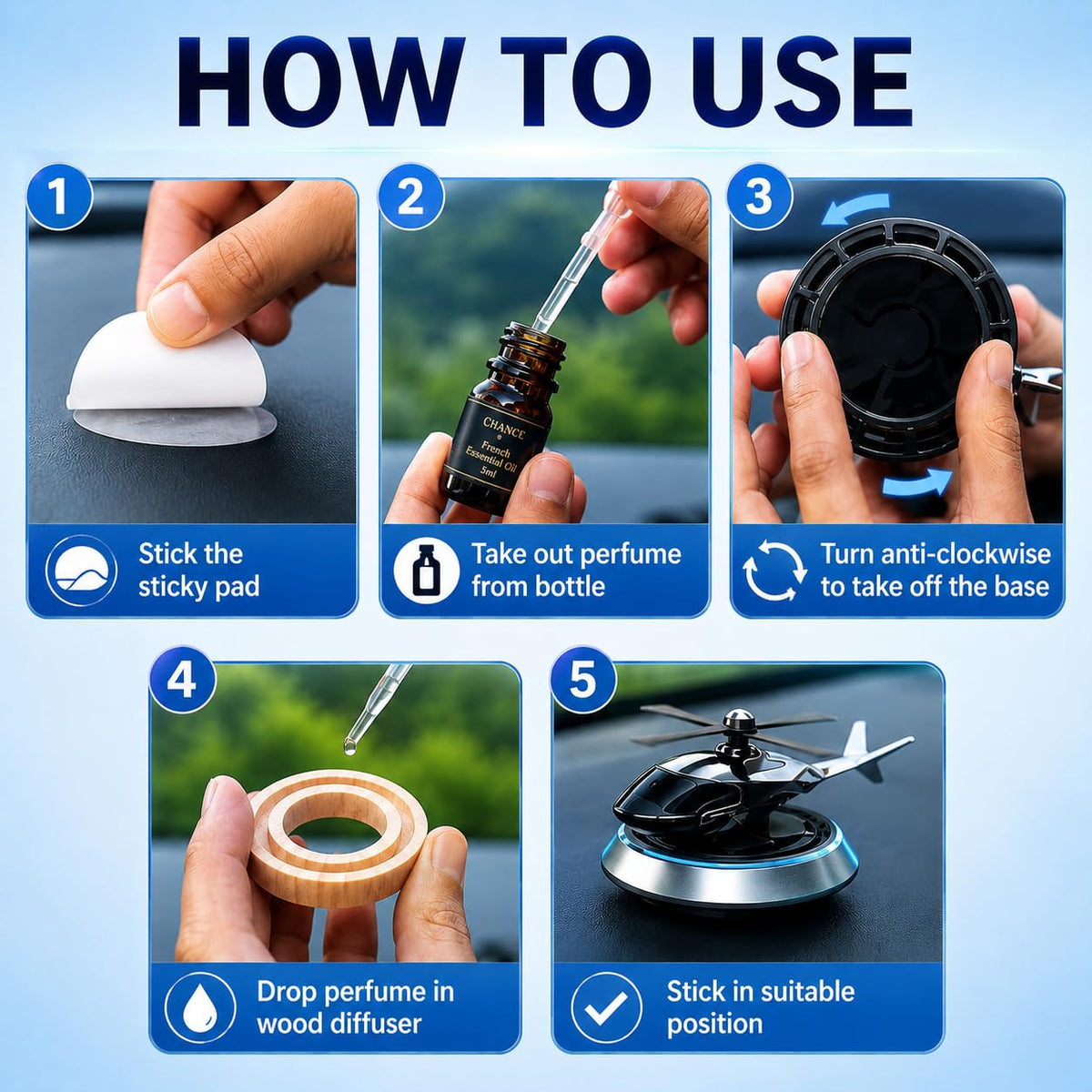 HOW TO USE

1

Stick the sticky pad

2

CHANCE

French Essential Oil 5ml

Take out perfume from bottle

3

Turn anti-clockwise to take off the base

4

Drop perfume in wood diffuser

5

Stick in suitable position